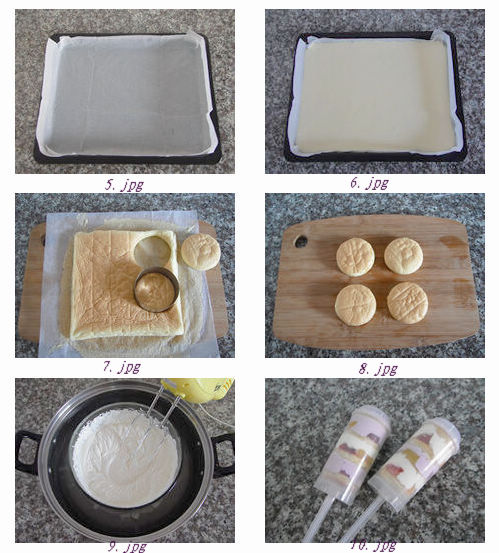 5. jpg

6. jpg

7. jpg

8. jpg

9. jpg

10. jpg